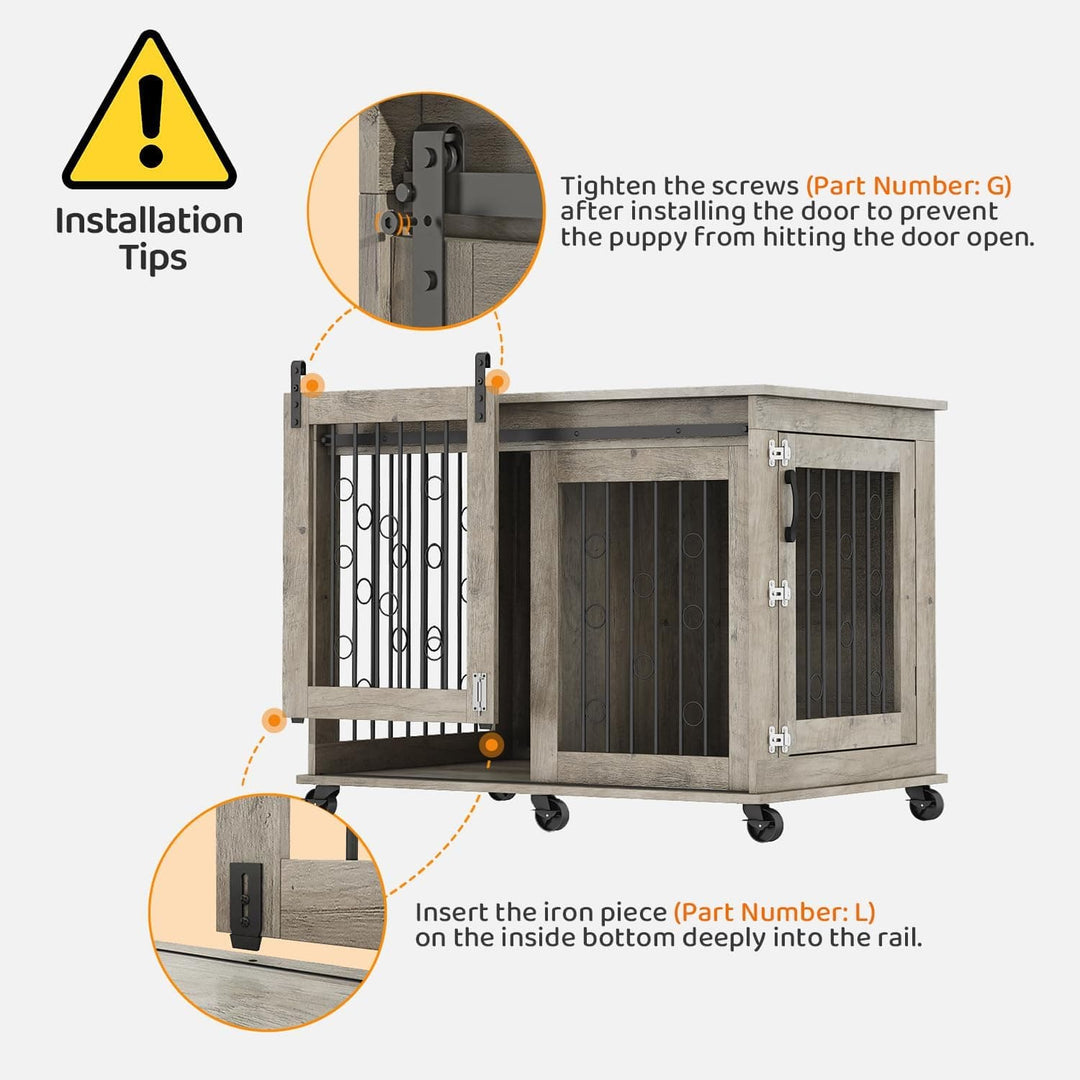 Installation Tips

Tighten the screws (Part Number: G) after installing the door to prevent the puppy from hitting the door open.

Insert the iron piece (Part Number: L) on the inside bottom deeply into the rail.