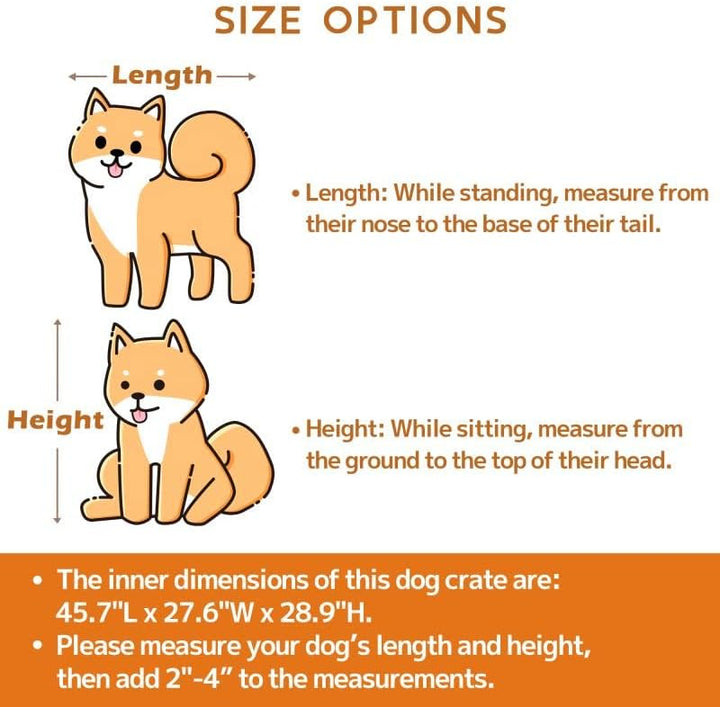 SIZE OPTIONS

Length

• Length: While standing, measure from their nose to the base of their tail.

Height

• Height: While sitting, measure from the ground to the top of their head.

• The inner dimensions of this dog crate are: 45.7"L x 27.6"W x 28.9"H.
• Please measure your dog's length and height, then add 2"-4" to the measurements.