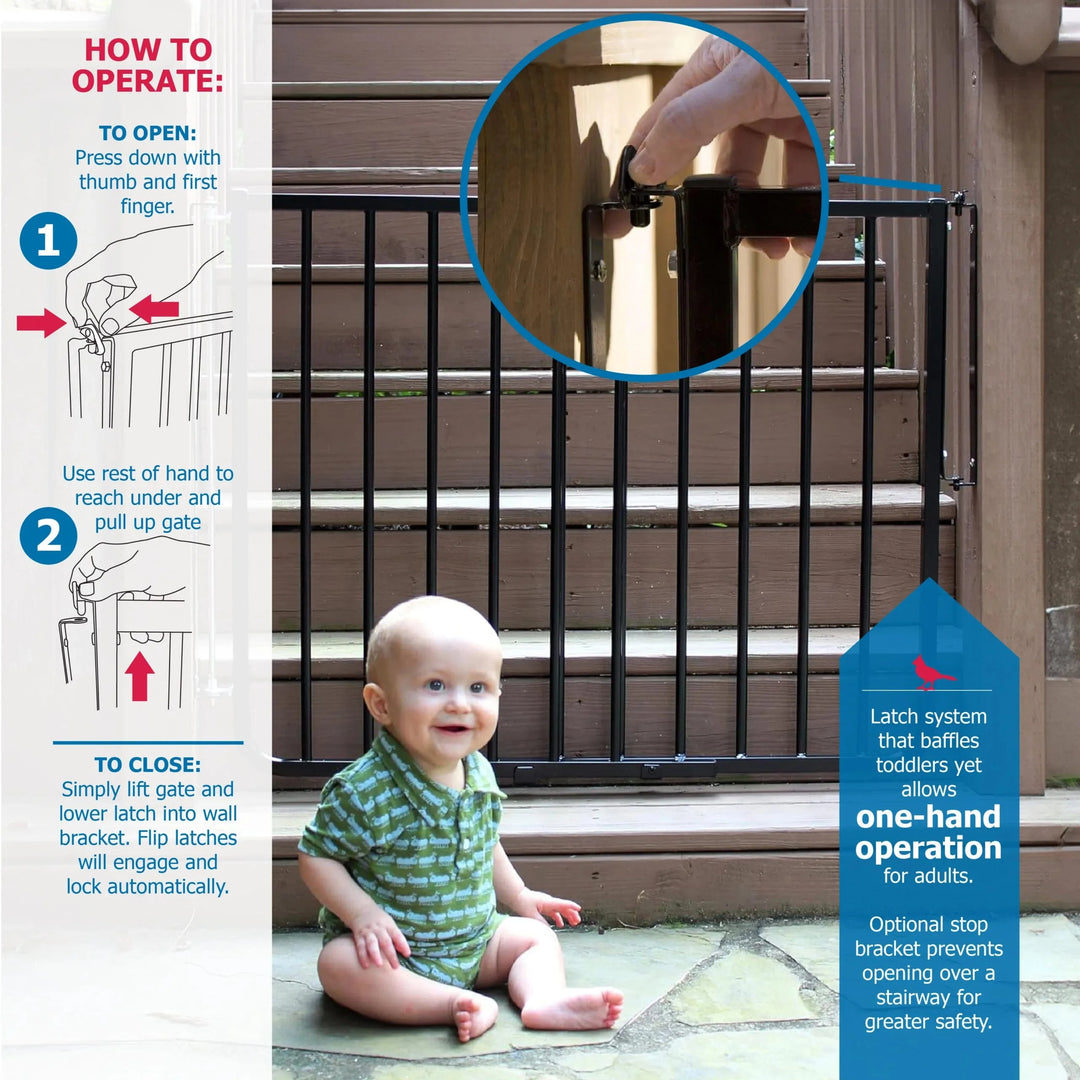 HOW TO OPERATE:

TO OPEN:
Press down with thumb and first finger.

1

Use rest of hand to reach under and pull up gate

2

TO CLOSE:
Simply lift gate and lower latch into wall bracket. Flip latches will engage and lock automatically.

Latch system that baffles toddlers yet allows
one-hand operation
for adults.

Optional stop bracket prevents opening over a stairway for greater safety.